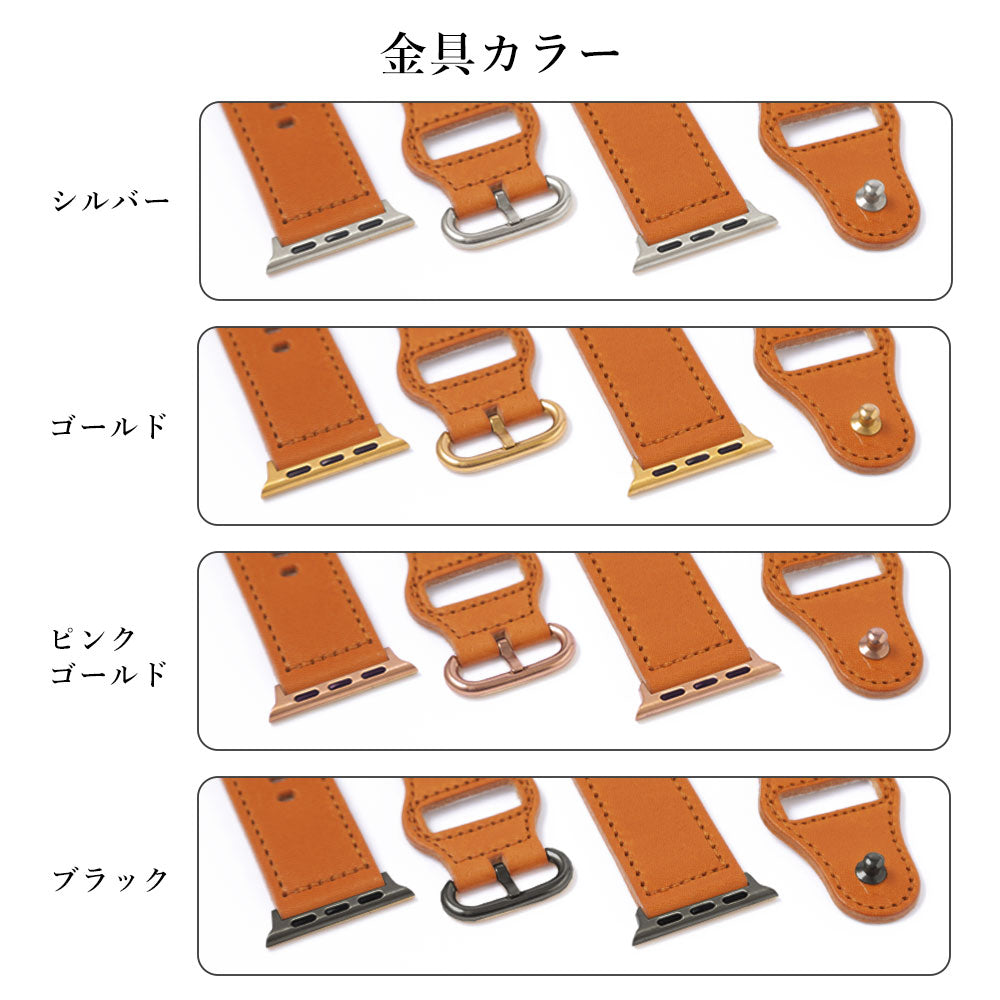 金具カラー

シルバー

ゴールド

ピンク
ゴールド

ブラック