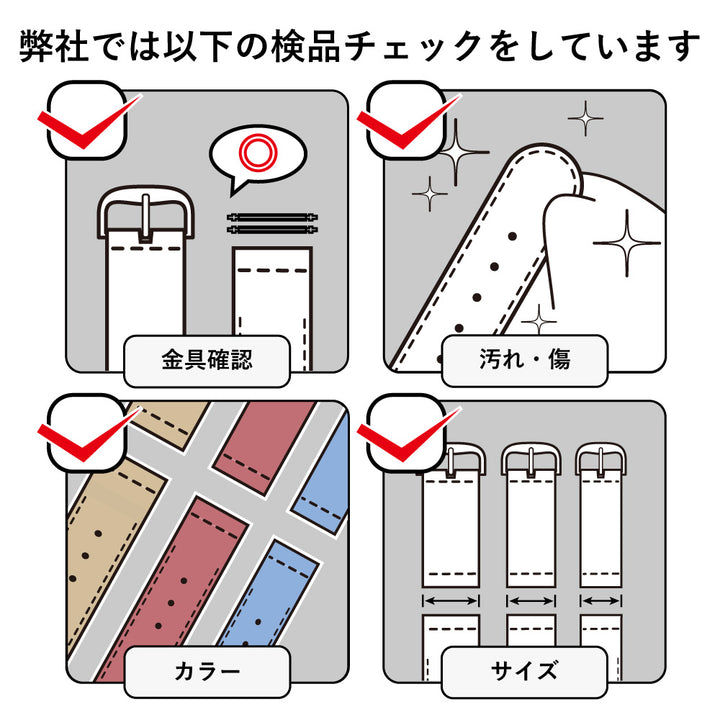 弊社では以下の検品チェックをしています

金具確認

汚れ・傷

カラー

サイズ