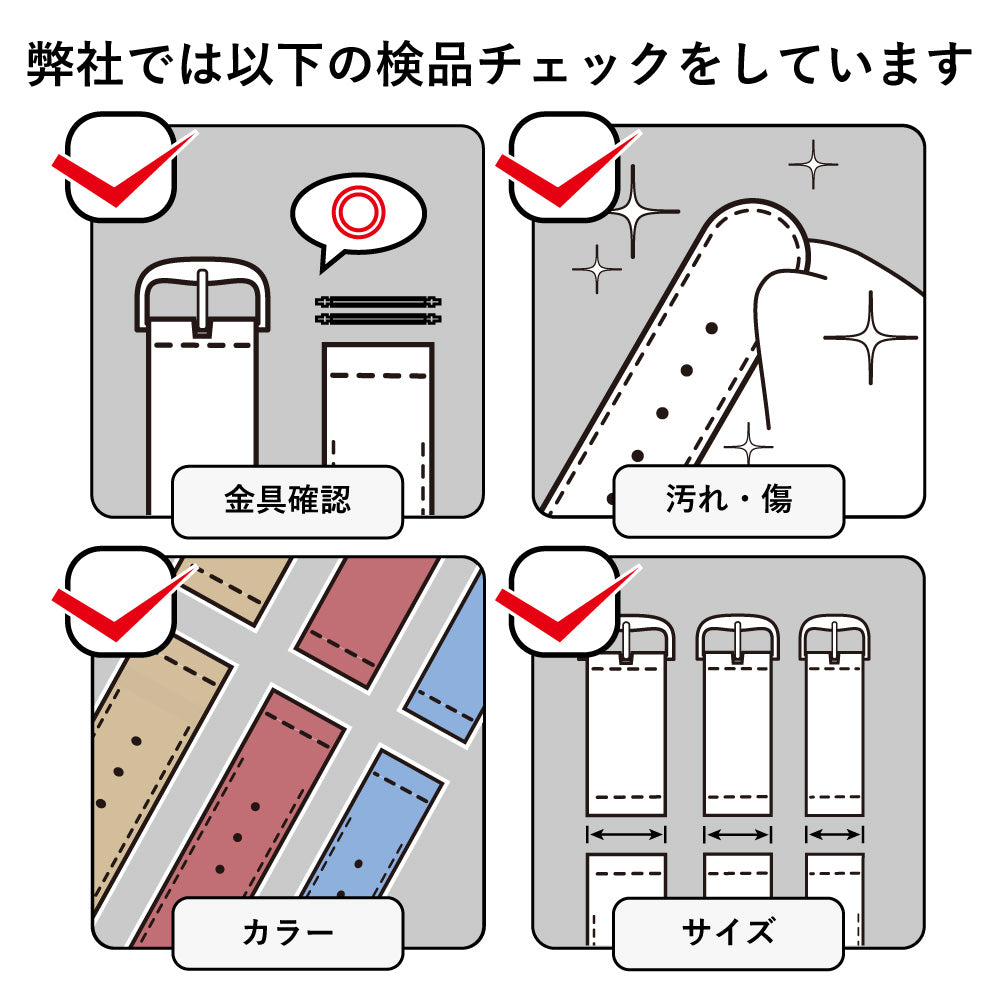 弊社では以下の検品チェックをしています

金具確認

汚れ・傷

カラー

サイズ