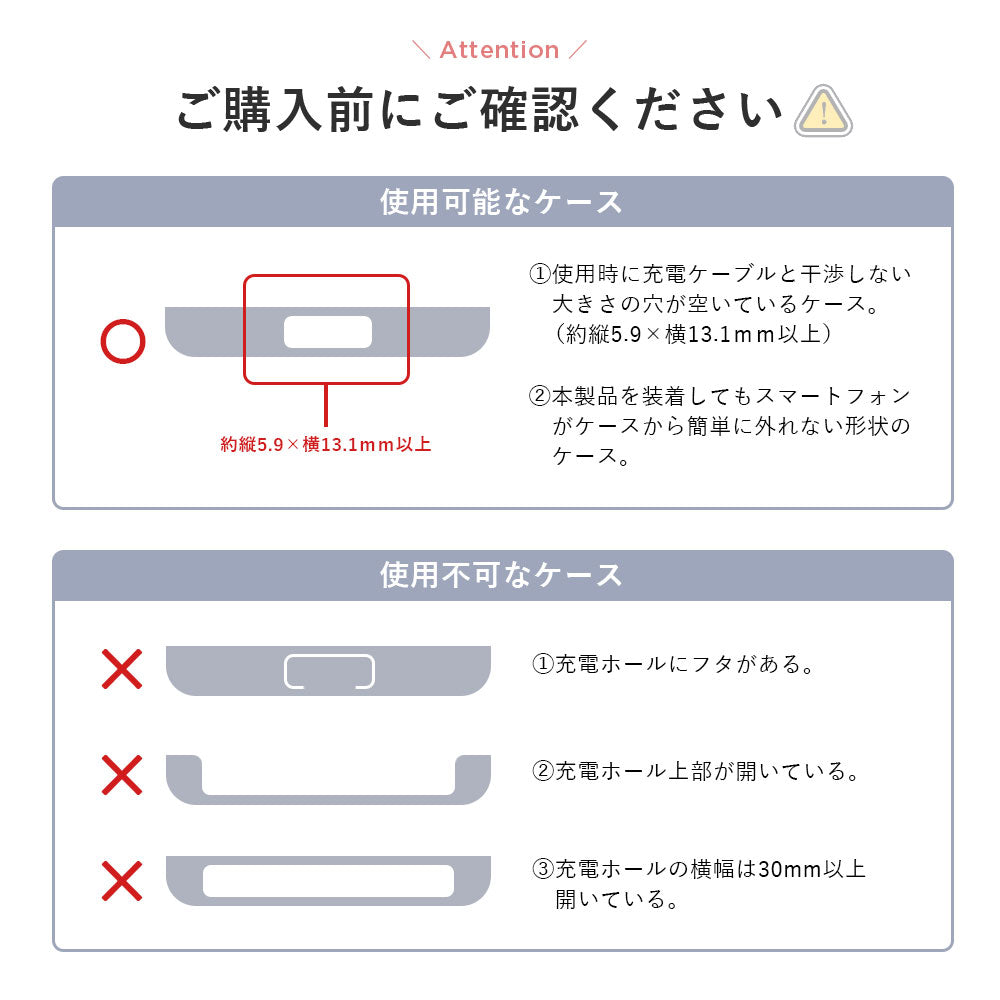 ＼ Attention ／

ご購入前にご確認ください

使用可能なケース

約縦5.9×横13.1ｍｍ以上

①使用時に充電ケーブルと干渉しない大きさの穴が空いているケース。（約縦5.9×横13.1ｍｍ以上）

②本製品を装着してもスマートフォンがケースから簡単に外れない形状のケース。

使用不可なケース

①充電ホールにフタがある。

②充電ホール上部が開いている。

③充電ホールの横幅は30mm以上開いている。