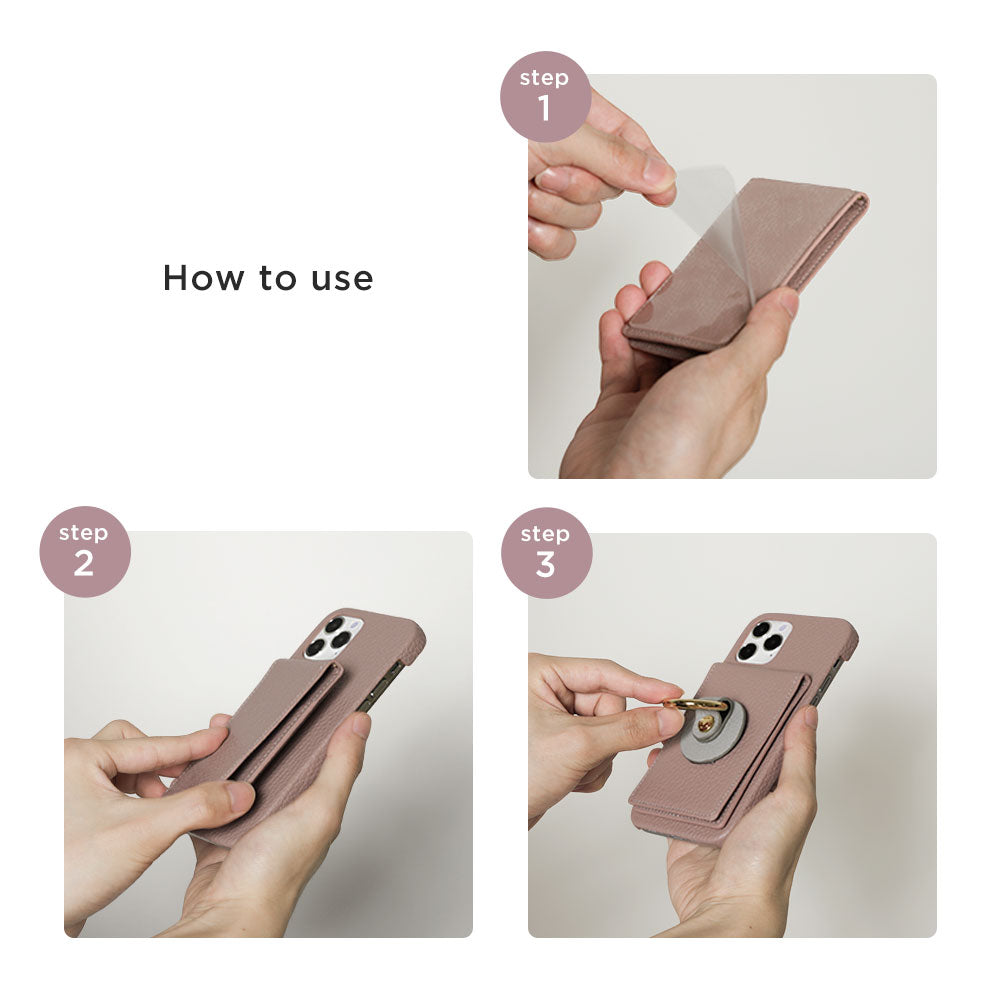 How to use

step
1

step
2

step
3