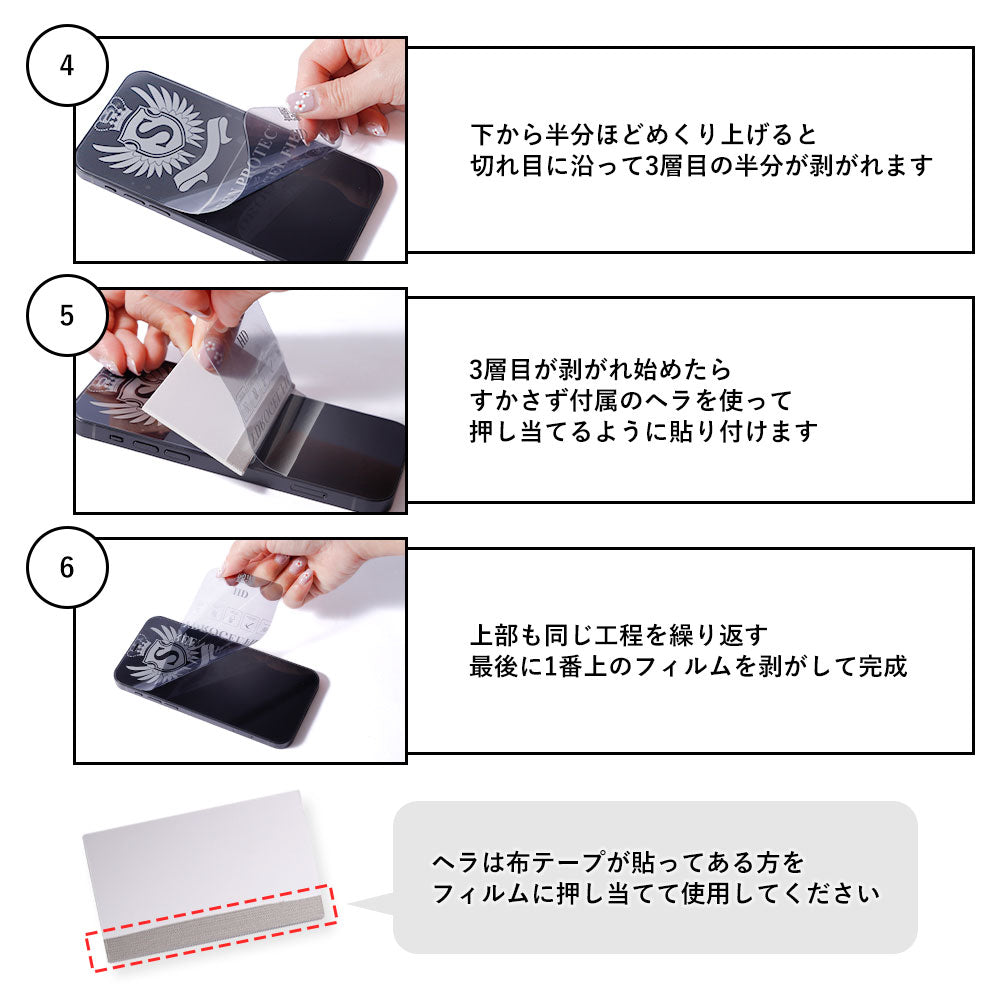 4

下から半分ほどめくり上げると
切れ目に沿って3層目の半分が剥がれます

5

3層目が剥がれ始めたら
すかさず付属のヘラを使って
押し当てるように貼り付けます

6

上部も同じ工程を繰り返す
最後に1番上のフィルムを剥がして完成

ヘラは布テープが貼ってある方を
フィルムに押し当てて使用してください