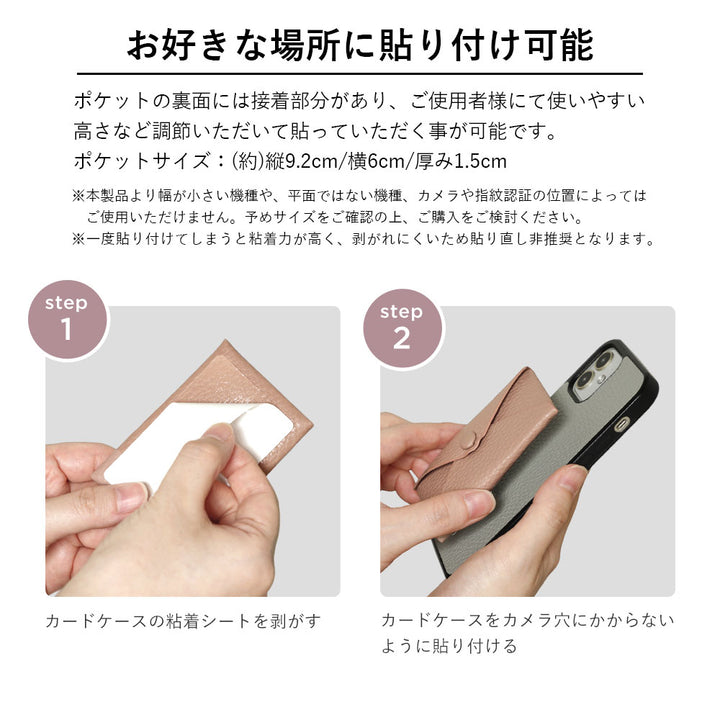 お好きな場所に貼り付け可能

ポケットの裏面には接着部分があり、ご使用者様にて使いやすい高さなど調節いただいて貼っていただく事が可能です。
ポケットサイズ：(約)縦9.2cm/横6cm/厚み1.5cm

※本製品より幅が小さい機種や、平面ではない機種、カメラや指紋認証の位置によってはご使用いただけません。予めサイズをご確認の上、ご購入をご検討ください。
※一度貼り付けてしまうと粘着力が高く、剥がれにくいため貼り直し非推奨となります。

step 1

カードケースの粘着シートを剥がす

step 2

カードケースをカメラ穴にかからないように貼り付ける