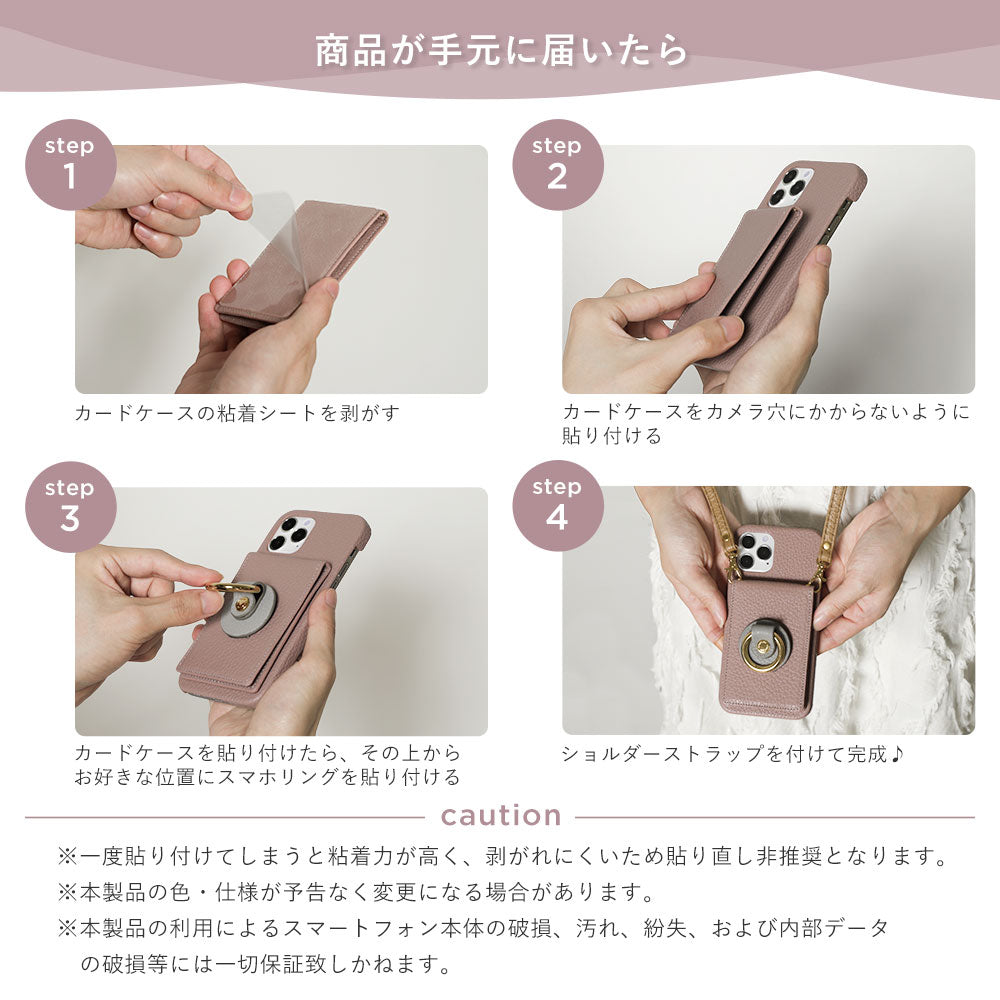 商品が手元に届いたら

step
1

カードケースの粘着シートを剥がす

step
2

カードケースをカメラ穴にかからないように貼り付ける

step
3

カードケースを貼り付けたら、その上からお好きな位置にスマホリングを貼り付ける

step
4

ショルダーストラップを付けて完成♪

caution

※一度貼り付けてしまうと粘着力が高く、剥がれにくいため貼り直し非推奨となります。

※本製品の色・仕様が予告なく変更になる場合があります。

※本製品の利用によるスマートフォン本体の破損、汚れ、紛失、および内部データの破損等には一切保証致しかねます。