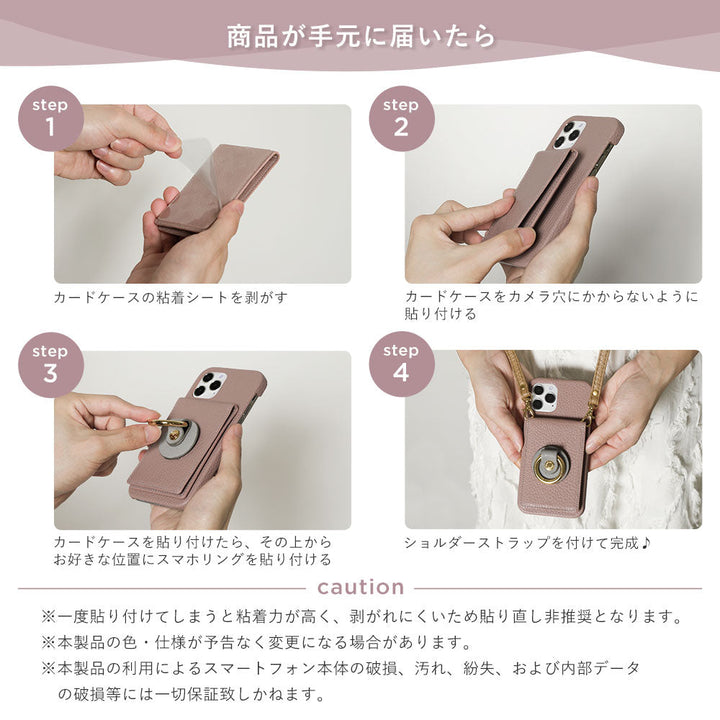 商品が手元に届いたら

step 1

カードケースの粘着シートを剥がす

step 2

カードケースをカメラ穴にかからないように貼り付ける

step 3

カードケースを貼り付けたら、その上からお好きな位置にスマホリングを貼り付ける

step 4

ショルダーストラップを付けて完成♪

caution

※一度貼り付けてしまうと粘着力が高く、剥がれにくいため貼り直し非推奨となります。

※本製品の色・仕様が予告なく変更になる場合があります。

※本製品の利用によるスマートフォン本体の破損、汚れ、紛失、および内部データの破損等には一切保証致しかねます。