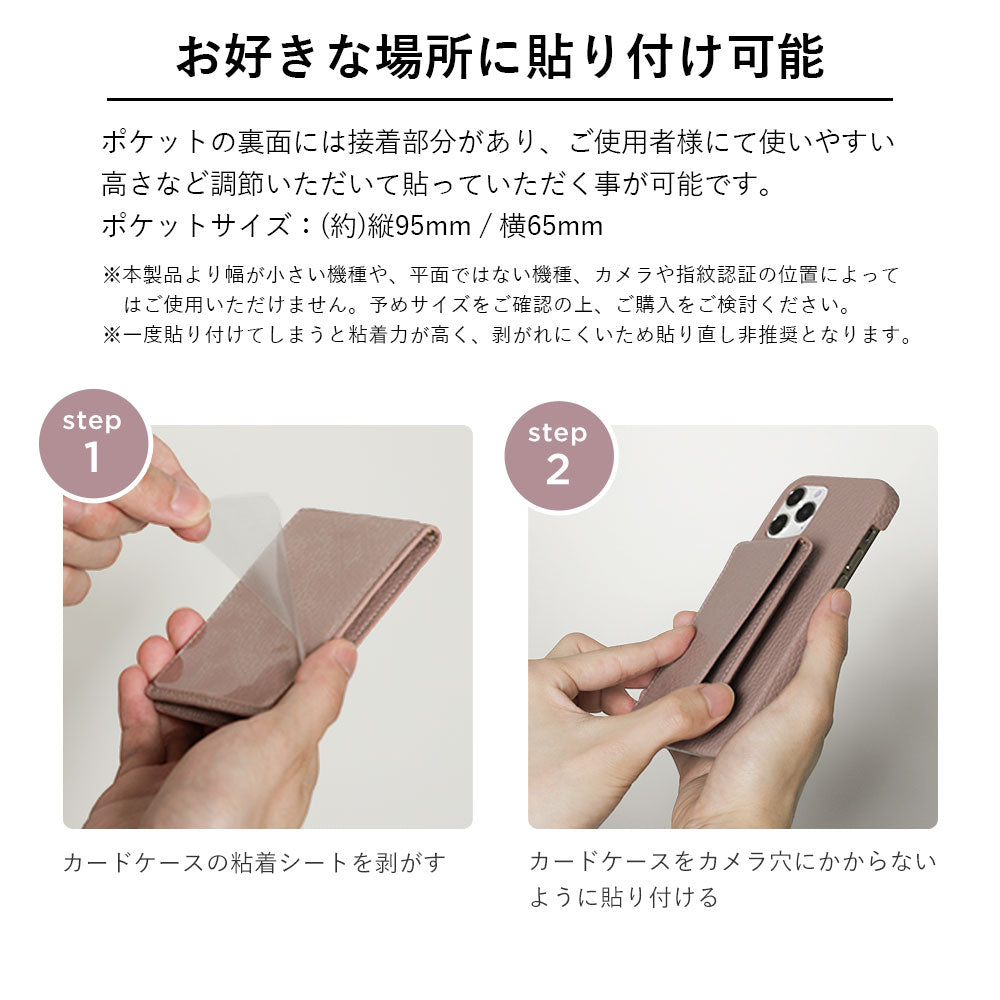 お好きな場所に貼り付け可能

ポケットの裏面には接着部分があり、ご使用者様にて使いやすい高さなど調節いただいて貼っていただく事が可能です。
ポケットサイズ：(約)縦95mm / 横65mm

※本製品より幅が小さい機種や、平面ではない機種、カメラや指紋認証の位置によってはご使用いただけません。予めサイズをご確認の上、ご購入をご検討ください。
※一度貼り付けてしまうと粘着力が高く、剥がれにくいため貼り直し非推奨となります。

step 1

カードケースの粘着シートを剥がす

step 2

カードケースをカメラ穴にかからないように貼り付ける