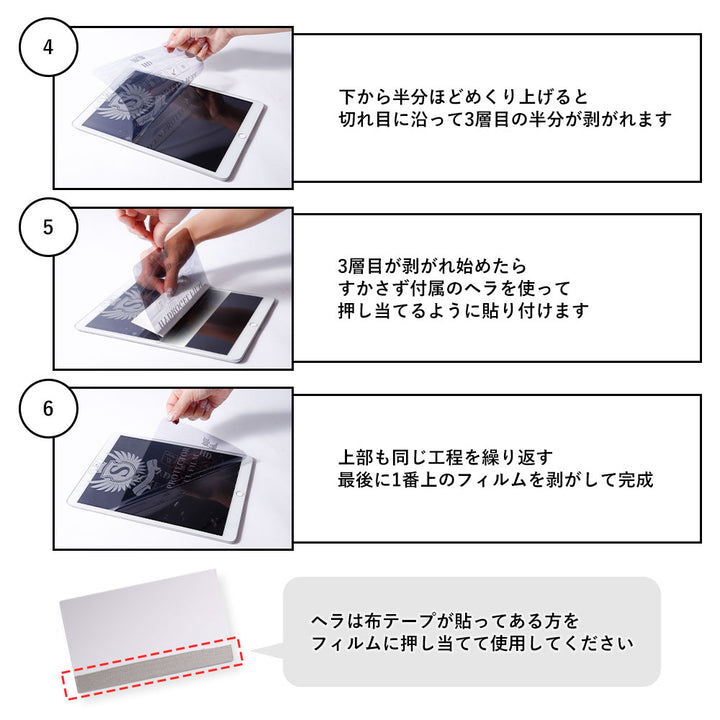 4

下から半分ほどめくり上げると
切れ目に沿って3層目の半分が剥がれます

5

3層目が剥がれ始めたら
すかさず付属のヘラを使って
押し当てるように貼り付けます

6

上部も同じ工程を繰り返す
最後に1番上のフィルムを剥がして完成

ヘラは布テープが貼ってある方を
フィルムに押し当てて使用してください