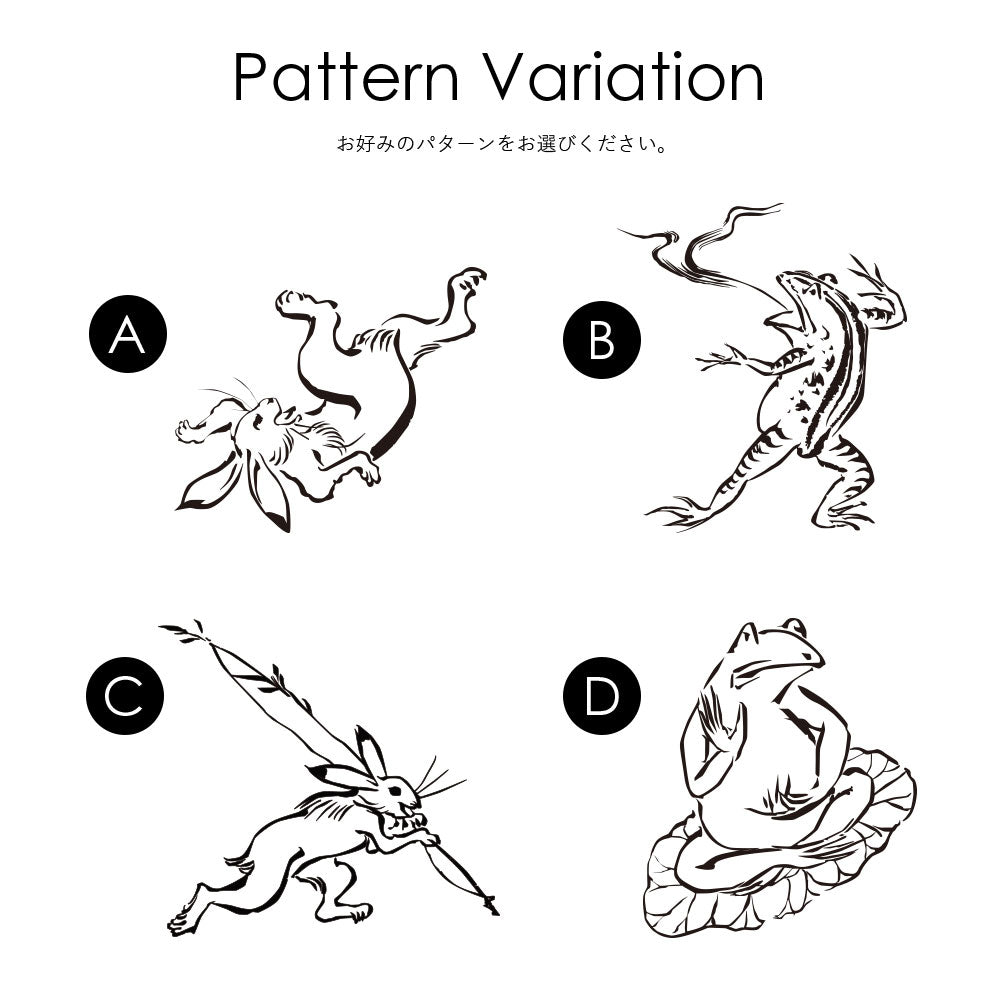 Pattern Variation

お好みのパターンをお選びください。

A

B

C

D