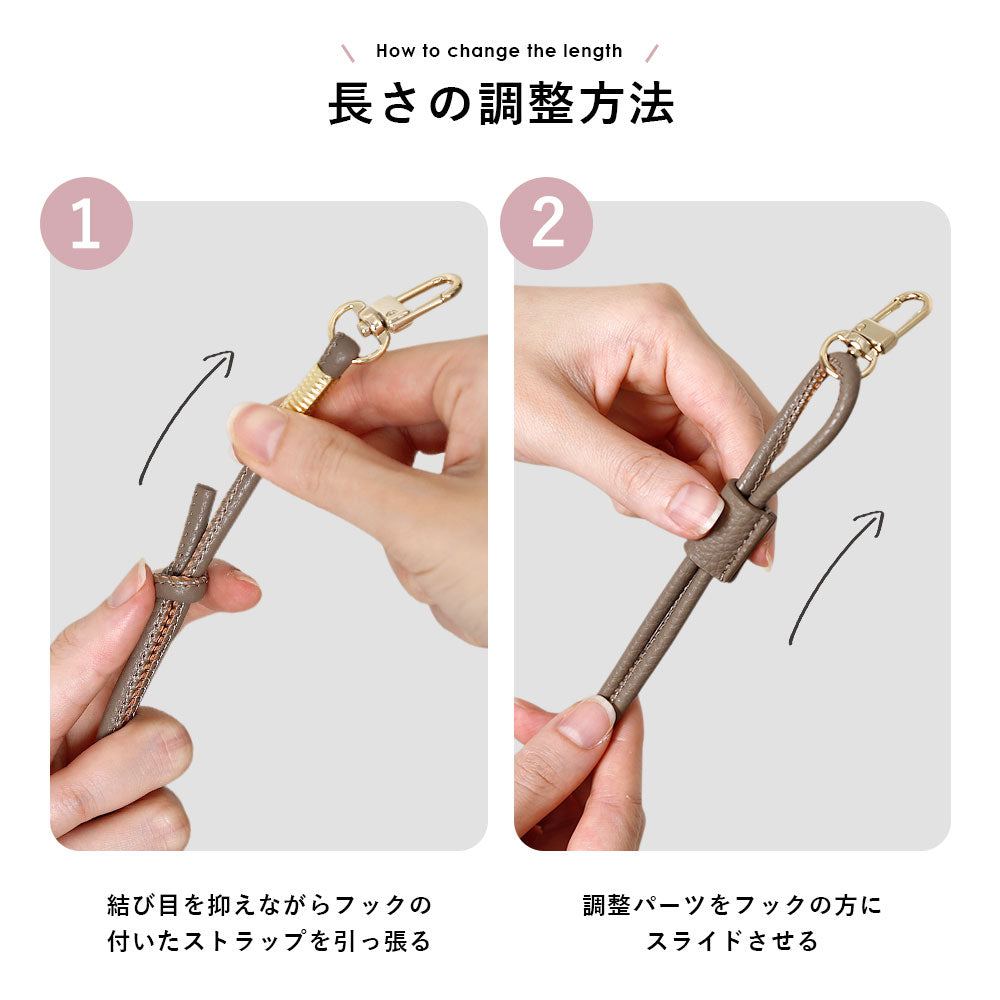 How to change the length

長さの調整方法

1

2

結び目を抑えながらフックの付いたストラップを引っ張る

調整パーツをフックの方にスライドさせる