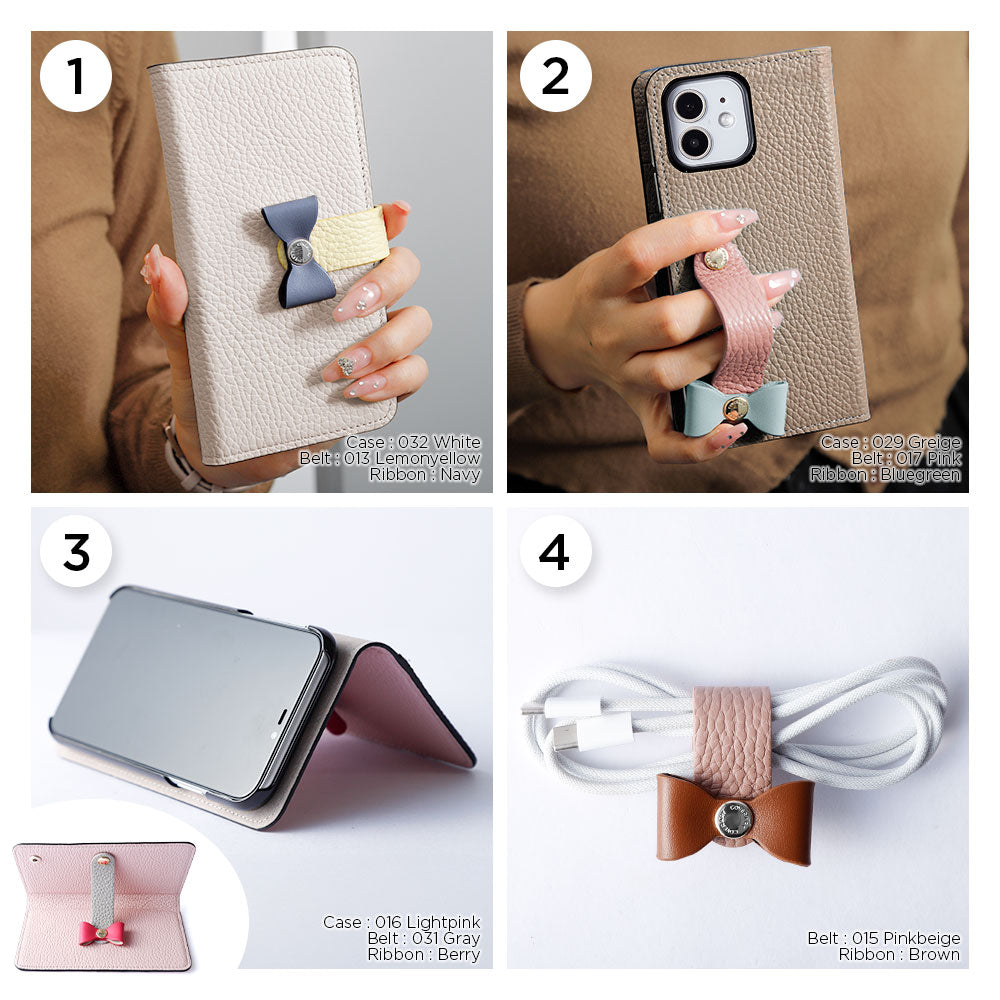 1

Case : 032 White
Belt : 013 Lemonyellow
Ribbon : Navy

2

Case : 029 Greige
Belt : 017 Pink
Ribbon : Bluegreen

3

Case : 016 Lightpink
Belt : 031 Gray
Ribbon : Berry

4

Belt : 015 Pinkbeige
Ribbon : Brown