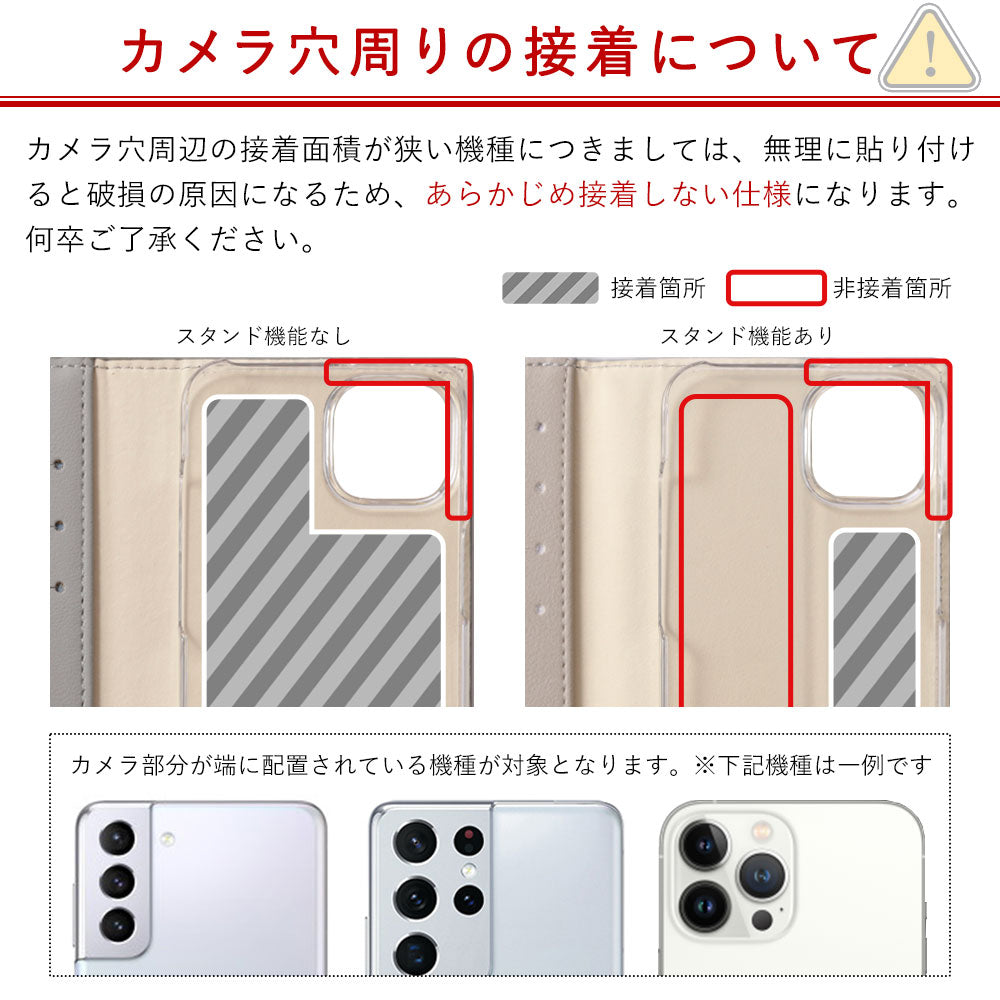 カメラ穴周りの接着について

カメラ穴周辺の接着面積が狭い機種につきましては、無理に貼り付けると破損の原因になるため、あらかじめ接着しない仕様になります。何卒ご了承ください。

接着箇所　非接着箇所

スタンド機能なし

スタンド機能あり

カメラ部分が端に配置されている機種が対象となります。※下記機種は一例です